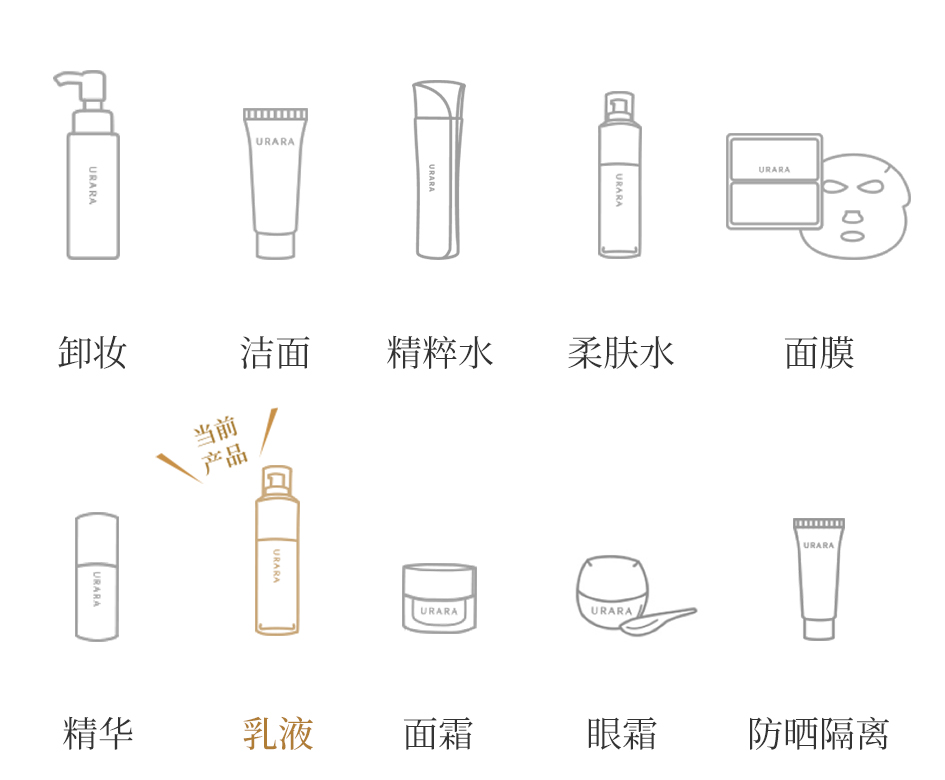 URARA URARA URARA URARA URARA

卸妆 洁面 精粹水 柔肤水 面膜

当前产品

URARA URARA URARA URARA URARA

精华 乳液 面霜 眼霜 防晒隔离